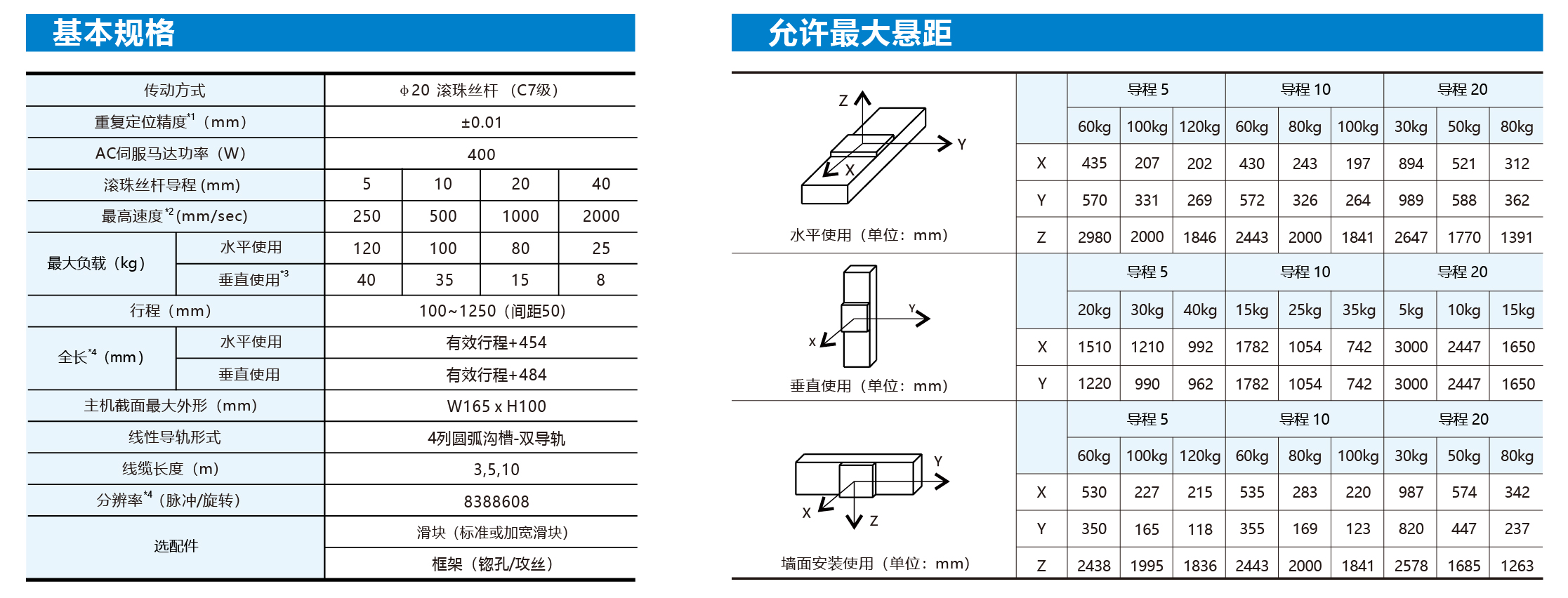 基本规格

| 传动方式 | | ϕ20 滚珠丝杆 （C7级） | | | |
|---|---|---|---|---|---|
| 重复定位精度$^{*1}$（mm） | | ±0.01 | | | |
| AC伺服马达功率（W） | | 400 | | | |
| 滚珠丝杆导程 (mm) | | 5 | 10 | 20 | 40 |
| 最高速度$^{*2}$(mm/sec) | | 250 | 500 | 1000 | 2000 |
| 最大负载（kg） | 水平使用 | 120 | 100 | 80 | 25 |
| | 垂直使用$^{*3}$ | 40 | 35 | 15 | 8 |
| 行程（mm） | | 100~1250（间距50） | | | |
| 全长$^{*4}$（mm） | 水平使用 | 有效行程+454 | | | |
| | 垂直使用 | 有效行程+484 | | | |
| 主机截面最大外形（mm） | | W165 x H100 | | | |
| 线性导轨形式 | | 4列圆弧沟槽-双导轨 | | | |
| 线缆长度（m） | | 3,5,10 | | | |
| 分辨率$^{*4}$（脉冲/旋转） | | 8388608 | | | |
| 选配件 | | 滑块（标准或加宽滑块） | | | |
| | | 框架（锪孔/攻丝） | | | |

允许最大悬距

Z Y X
水平使用（单位：mm）

| | 导程 5 | | | 导程 10 | | | 导程 20 | | |
|---|---|---|---|---|---|---|---|---|---|
| | 60kg | 100kg | 120kg | 60kg | 80kg | 100kg | 30kg | 50kg | 80kg |
| X | 435 | 207 | 202 | 430 | 243 | 197 | 894 | 521 | 312 |
| Y | 570 | 331 | 269 | 572 | 326 | 264 | 989 | 588 | 362 |
| Z | 2980 | 2000 | 1846 | 2443 | 2000 | 1841 | 2647 | 1770 | 1391 |

Y X
垂直使用（单位：mm）

| | 导程 5 | | | 导程 10 | | | 导程 20 | | |
|---|---|---|---|---|---|---|---|---|---|
| | 20kg | 30kg | 40kg | 15kg | 25kg | 35kg | 5kg | 10kg | 15kg |
| X | 1510 | 1210 | 992 | 1782 | 1054 | 742 | 3000 | 2447 | 1650 |
| Y | 1220 | 990 | 962 | 1782 | 1054 | 742 | 3000 | 2447 | 1650 |

Y X Z
墙面安装使用（单位：mm）

| | 导程 5 | | | 导程 10 | | | 导程 20 | | |
|---|---|---|---|---|---|---|---|---|---|
| | 60kg | 100kg | 120kg | 60kg | 80kg | 100kg | 30kg | 50kg | 80kg |
| X | 530 | 227 | 215 | 535 | 283 | 220 | 987 | 574 | 342 |
| Y | 350 | 165 | 118 | 355 | 169 | 123 | 820 | 447 | 237 |
| Z | 2438 | 1995 | 1836 | 2443 | 2000 | 1841 | 2578 | 1685 | 1263 |